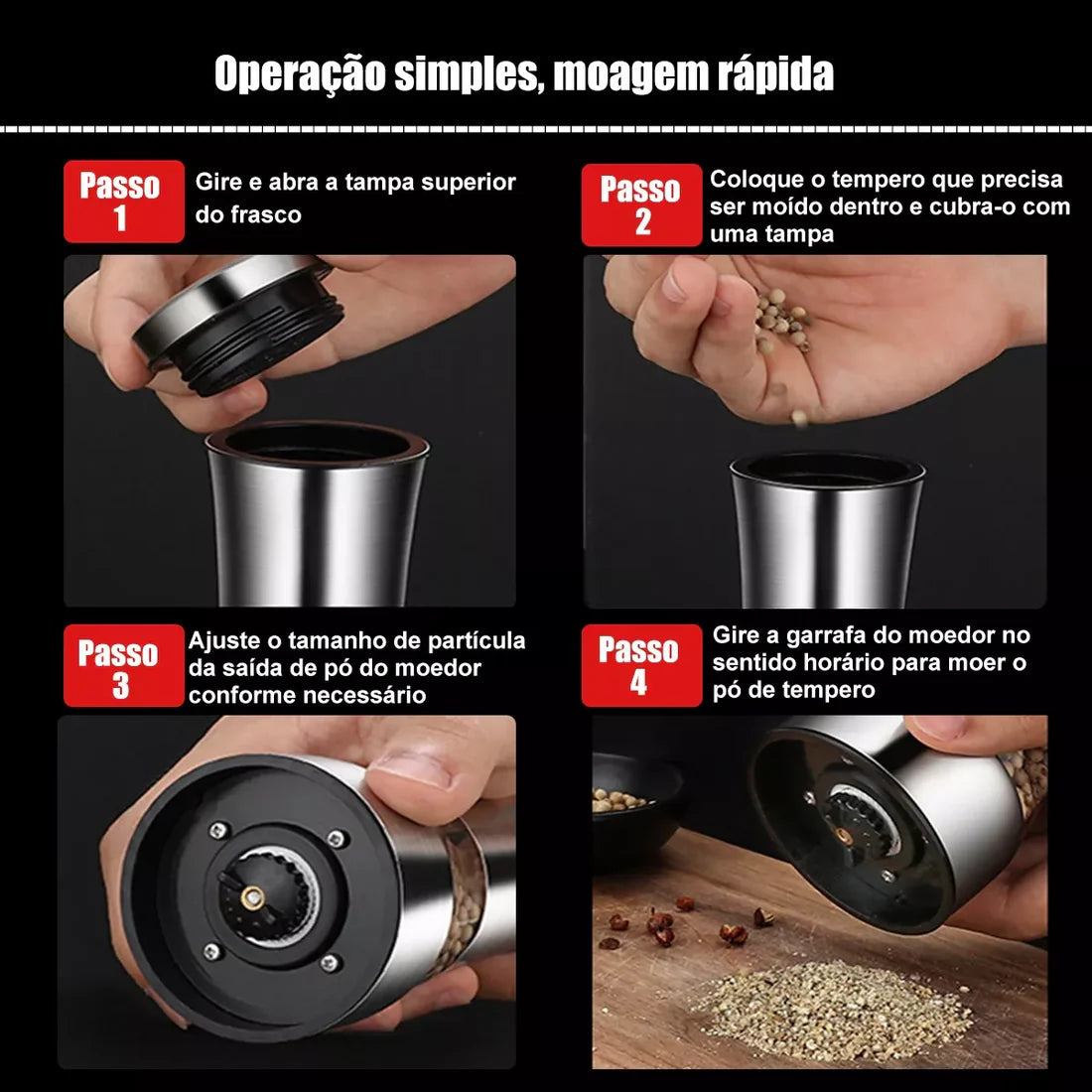 Operação simples, moagem rápida

Passo 1

Gire e abra a tampa superior do frasco

Passo 2

Coloque o tempero que precisa ser moído dentro e cubra-o com uma tampa

Passo 3

Ajuste o tamanho de partícula da saída de pó do moedor conforme necessário

Passo 4

Gire a garrafa do moedor no sentido horário para moer o pó de tempero