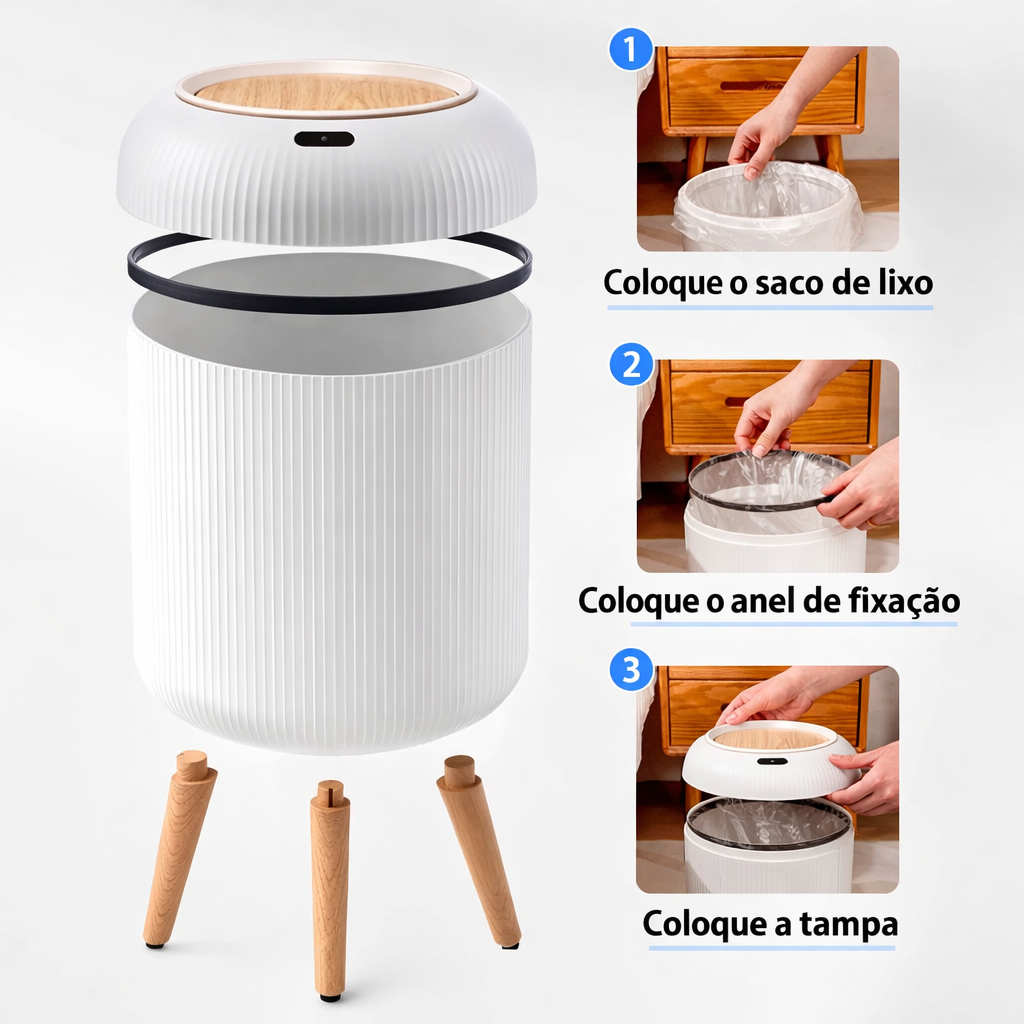 1
Coloque o saco de lixo

2
Coloque o anel de fixação

3
Coloque a tampa