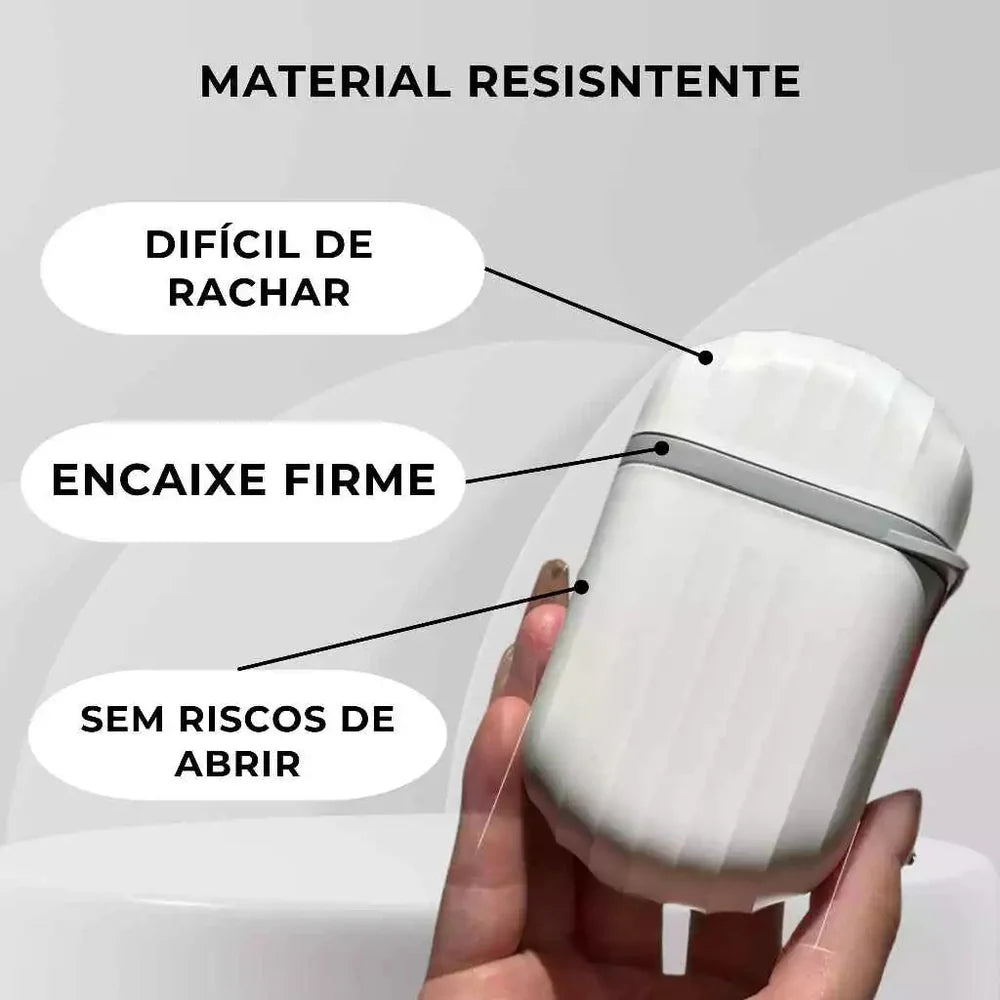 MATERIAL RESISNTENTE

DIFÍCIL DE RACHAR

ENCAIXE FIRME

SEM RISCOS DE ABRIR